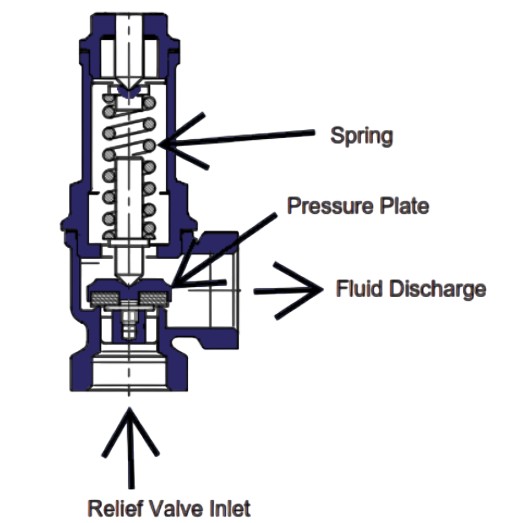 Spring

Pressure Plate

Fluid Discharge

Relief Valve Inlet